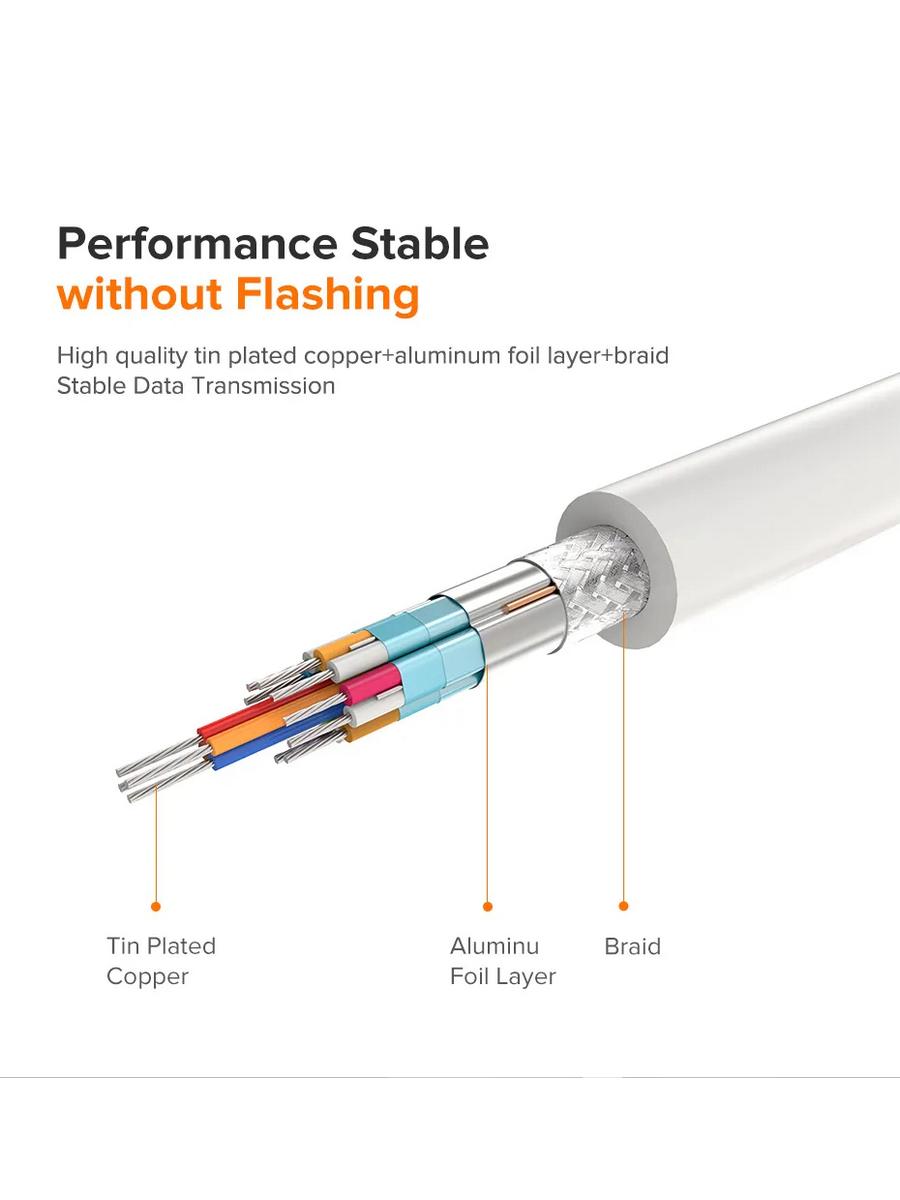 Performance Stable
without Flashing

High quality tin plated copper+aluminum foil layer+braid
Stable Data Transmission

Tin Plated
Copper

Aluminu
Foil Layer

Braid