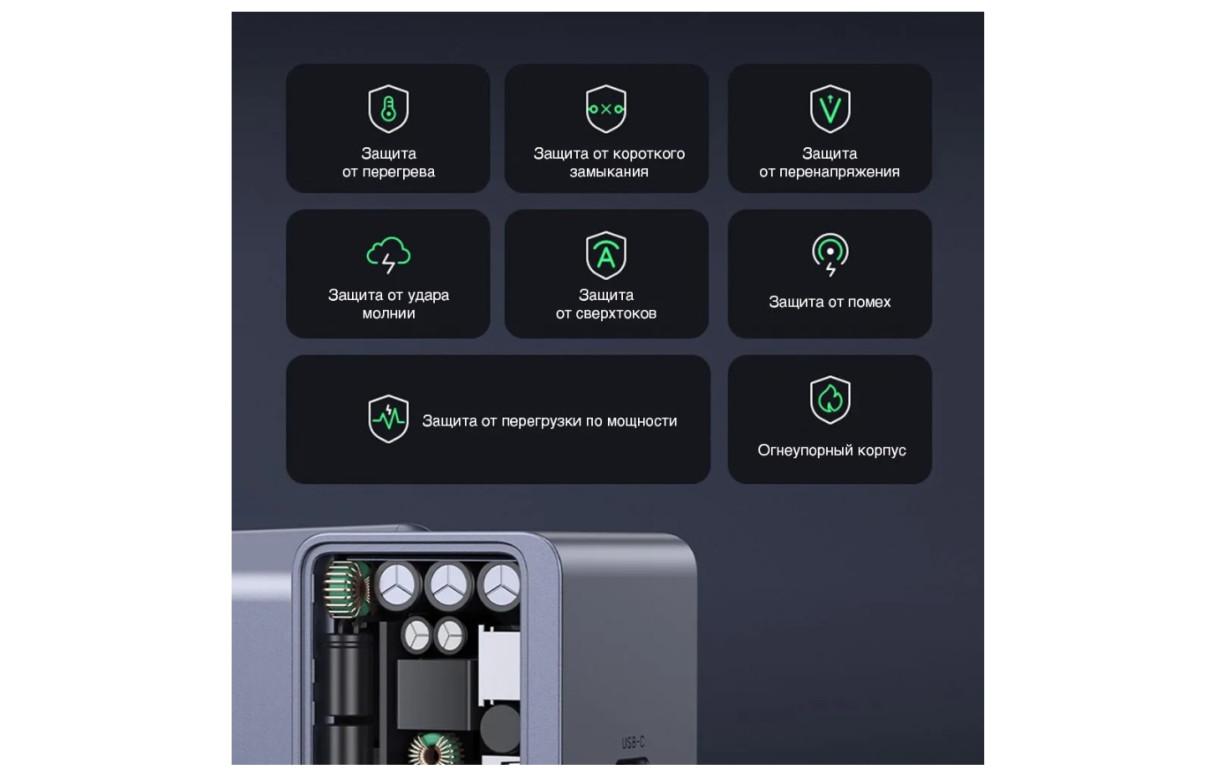 Защита от перегрева

Защита от короткого замыкания

Защита от перенапряжения

Защита от удара молнии

Защита от сверхтоков

Защита от помех

Защита от перегрузки по мощности

Огнеупорный корпус

USB-C