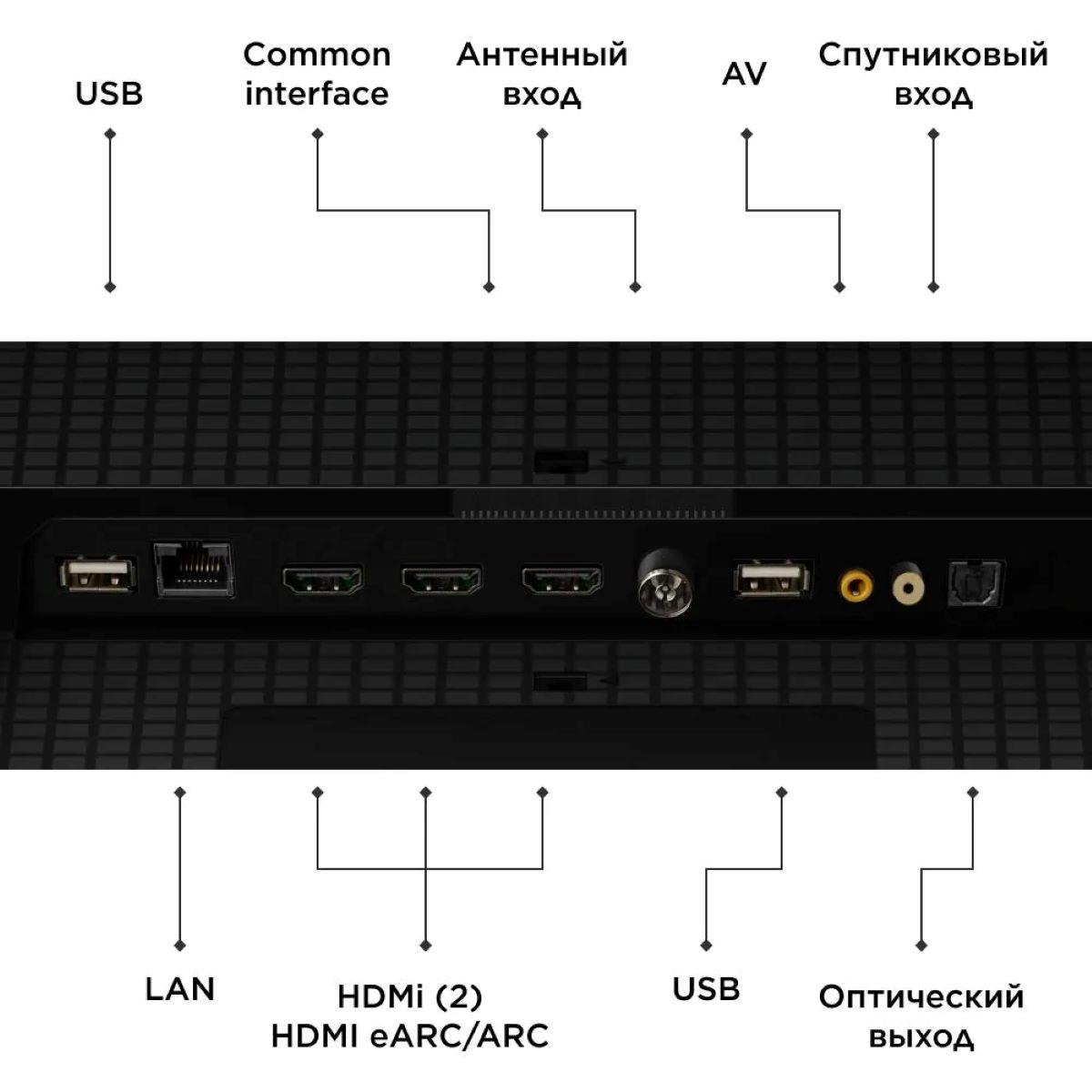 USB

Common interface

Антенный вход

AV

Спутниковый вход

LAN

HDMi (2)
HDMI eARC/ARC

USB

Оптический выход