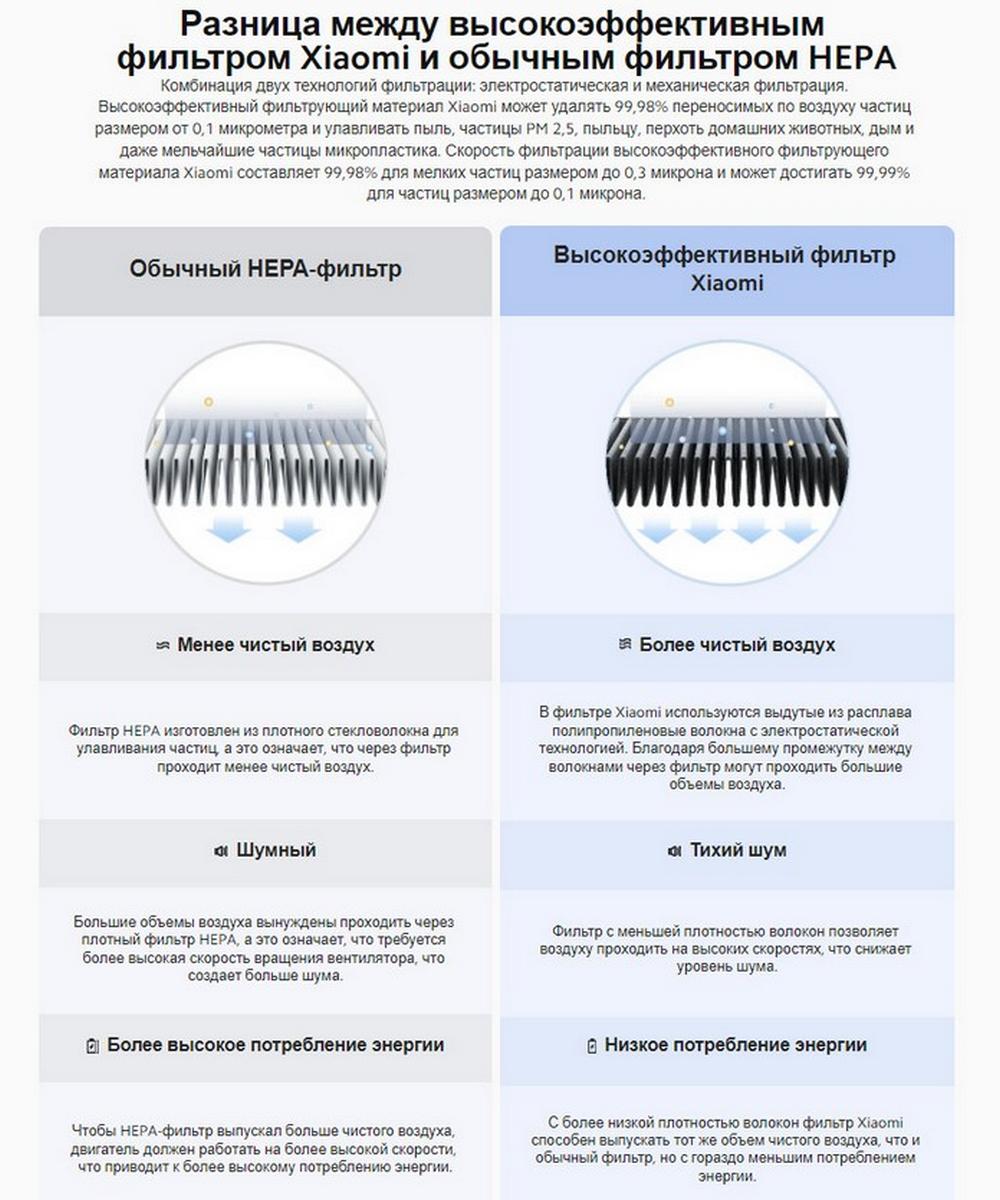 Разница между высокоэффективным фильтром Xiaomi и обычным фильтром HEPA

Комбинация двух технологий фильтрации: электростатическая и механическая фильтрация. Высокоэффективный фильтрующий материал Xiaomi может удалять 99,98% переносимых по воздуху частиц размером от 0,1 микрометра и улавливать пыль, частицы PM 2,5, пыльцу, перхоть домашних животных, дым и даже мельчайшие частицы микропластика. Скорость фильтрации высокоэффективного фильтрующего материала Xiaomi составляет 99,98% для мелких частиц размером до 0,3 микрона и может достигать 99,99% для частиц размером до 0,1 микрона.

Обычный HEPA-фильтр

Менее чистый воздух

Фильтр HEPA изготовлен из плотного стекловолокна для улавливания частиц, а это означает, что через фильтр проходит менее чистый воздух.

Шумный

Большие объемы воздуха вынуждены проходить через плотный фильтр HEPA, а это означает, что требуется более высокая скорость вращения вентилятора, что создает больше шума.

Более высокое потребление энергии

Чтобы HEPA-фильтр выпускал больше чистого воздуха, двигатель должен работать на более высокой скорости, что приводит к более высокому потреблению энергии.

Высокоэффективный фильтр Xiaomi

Более чистый воздух

В фильтре Xiaomi используются выдутые из расплава полипропиленовые волокна с электростатической технологией. Благодаря большему промежутку между волокнами через фильтр могут проходить большие объемы воздуха.

Тихий шум

Фильтр с меньшей плотностью волокон позволяет воздуху проходить на высоких скоростях, что снижает уровень шума.

Низкое потребление энергии

С более низкой плотностью волокон фильтр Xiaomi способен выпускать тот же объем чистого воздуха, что и обычный фильтр, но с гораздо меньшим потреблением энергии.